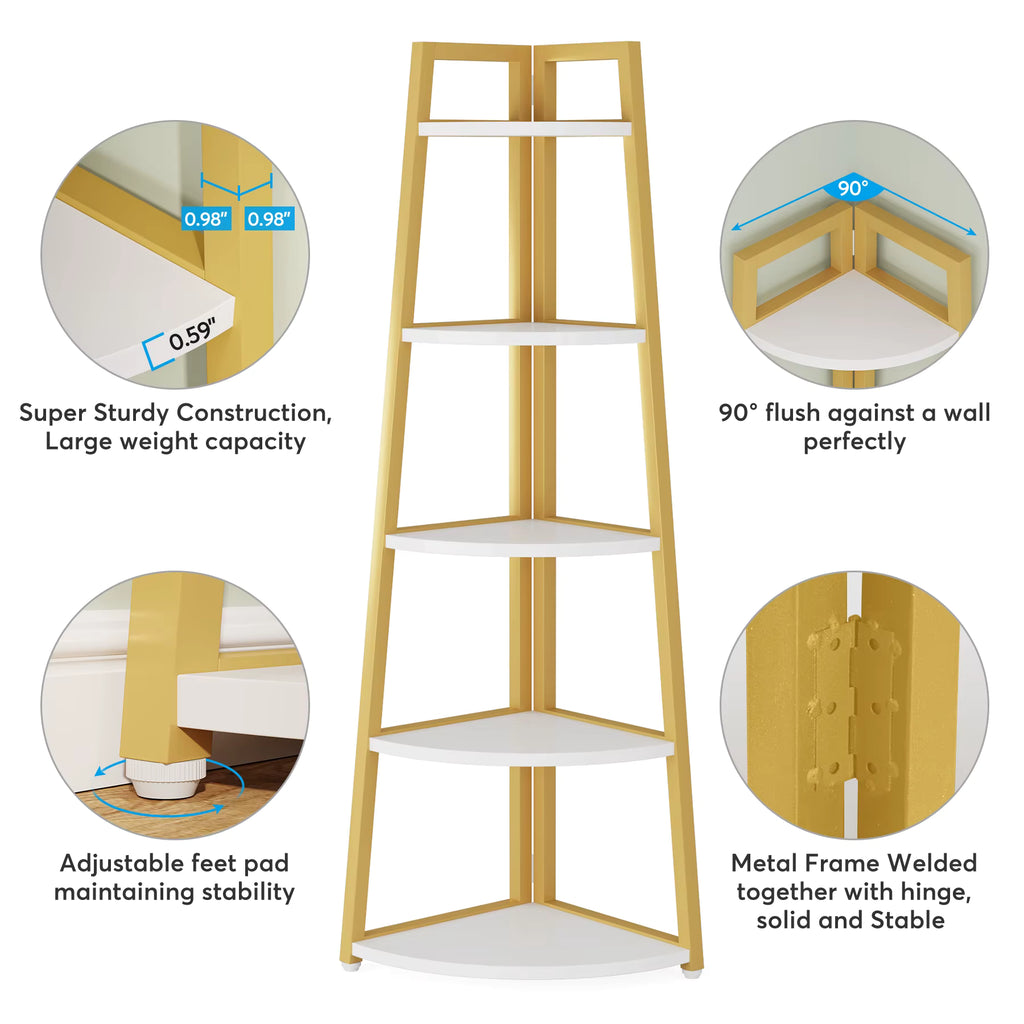 0.98" 0.98"

0.59"

Super Sturdy Construction, Large weight capacity

90°

90° flush against a wall perfectly

Adjustable feet pad maintaining stability

Metal Frame Welded together with hinge, solid and Stable